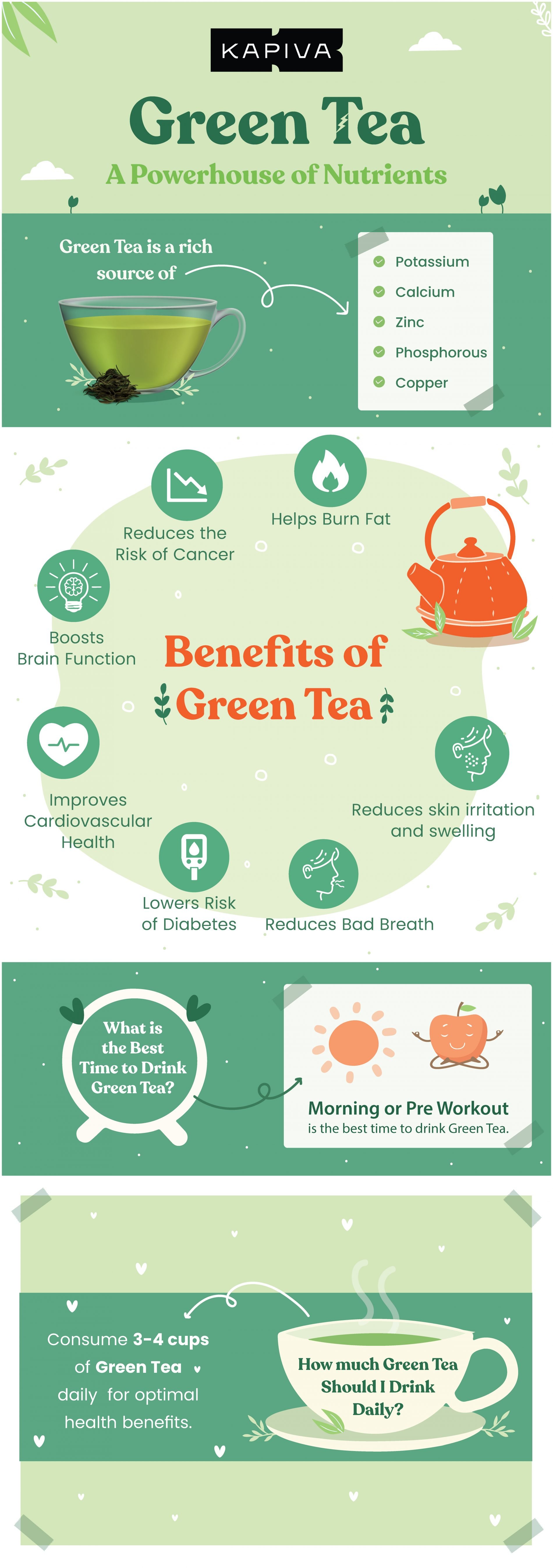 KAPIVA

Green Tea

A Powerhouse of Nutrients

Green Tea is a rich source of

Potassium
Calcium
Zinc
Phosphorous
Copper

Reduces the Risk of Cancer

Helps Burn Fat

Boosts Brain Function

Benefits of Green Tea

Improves Cardiovascular Health

Reduces skin irritation and swelling

Lowers Risk of Diabetes

Reduces Bad Breath

What is the Best Time to Drink Green Tea?

Morning or Pre Workout
is the best time to drink Green Tea.

Consume 3-4 cups of Green Tea daily for optimal health benefits.

How much Green Tea Should I Drink Daily?